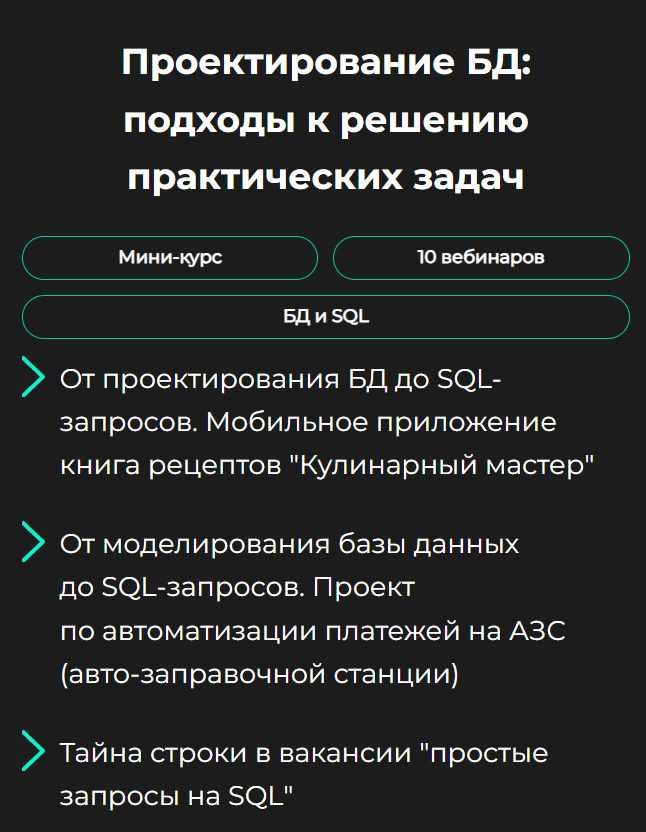 Проектирование БД: подходы к решению практических задач

Мини-курс

10 вебинаров

БД и SQL

От проектирования БД до SQL-запросов. Мобильное приложение книга рецептов "Кулинарный мастер"

От моделирования базы данных до SQL-запросов. Проект по автоматизации платежей на АЗС (авто-заправочной станции)

Тайна строки в вакансии "простые запросы на SQL"